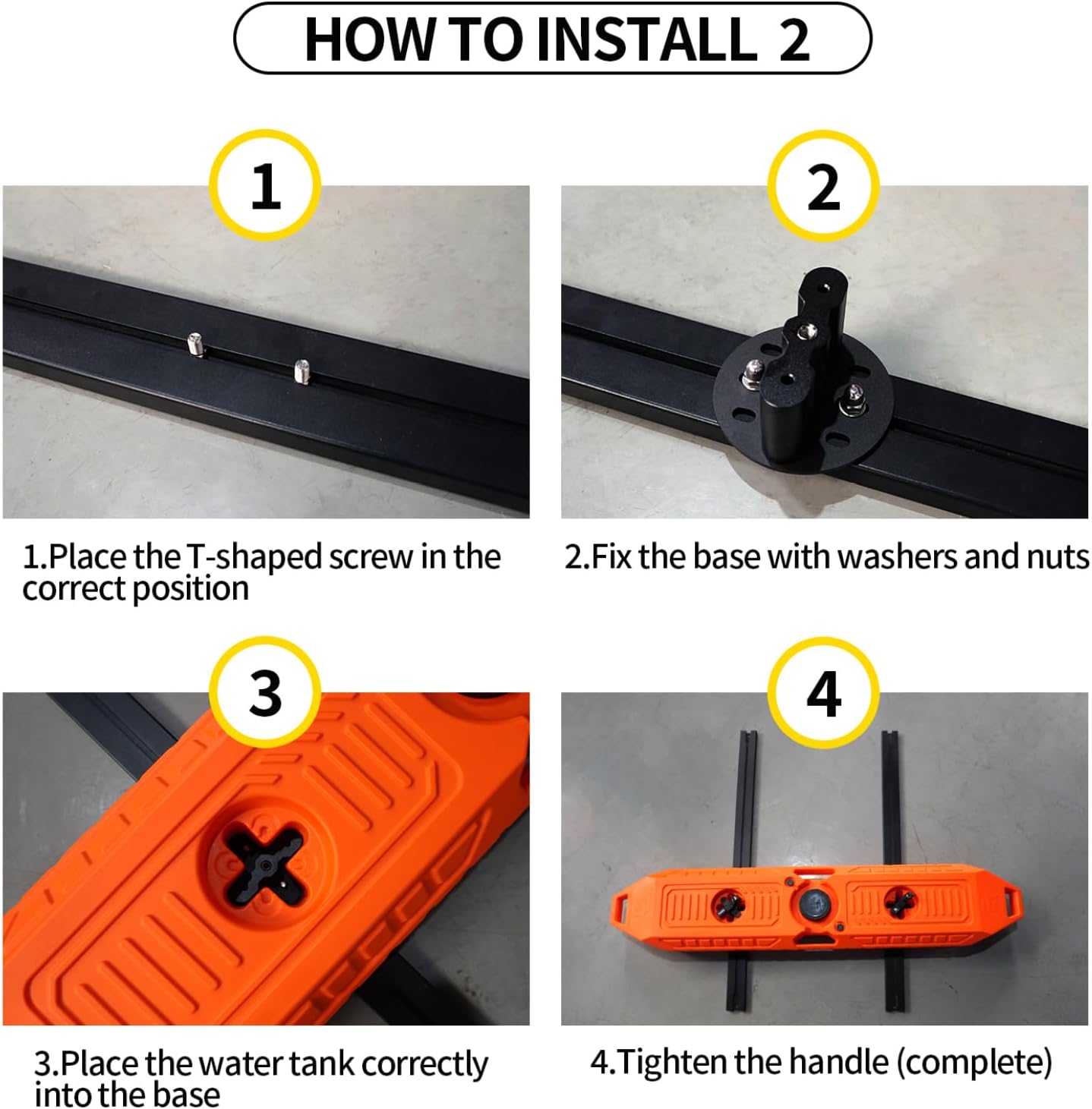 HOW TO INSTALL 2

1

1.Place the T-shaped screw in the correct position

2

2.Fix the base with washers and nuts

3

3.Place the water tank correctly into the base

4

4.Tighten the handle (complete)